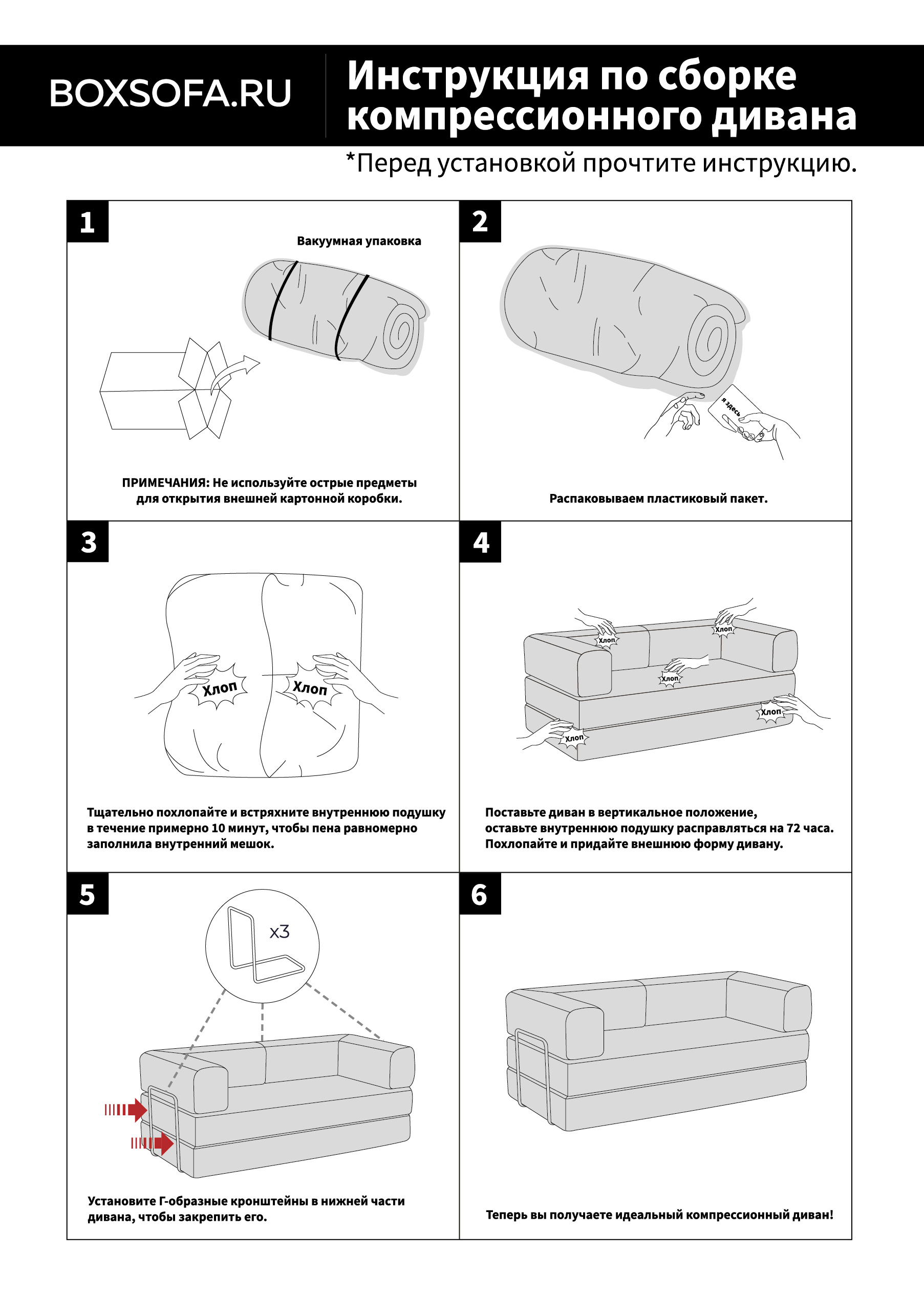 BOXSOFA.RU

Инструкция по сборке компрессионного дивана

*Перед установкой прочтите инструкцию.

1

Вакуумная упаковка

ПРИМЕЧАНИЯ: Не используйте острые предметы для открытия внешней картонной коробки.

2

я здесь

Распаковываем пластиковый пакет.

3

Хлоп

Хлоп

Тщательно похлопайте и встряхните внутреннюю подушку в течение примерно 10 минут, чтобы пена равномерно заполнила внутренний мешок.

4

Хлоп

Хлоп

Хлоп

Хлоп

Хлоп

Поставьте диван в вертикальное положение, оставьте внутреннюю подушку расправляться на 72 часа. Похлопайте и придайте внешнюю форму дивану.

5

x3

Установите Г-образные кронштейны в нижней части дивана, чтобы закрепить его.

6

Теперь вы получаете идеальный компрессионный диван!