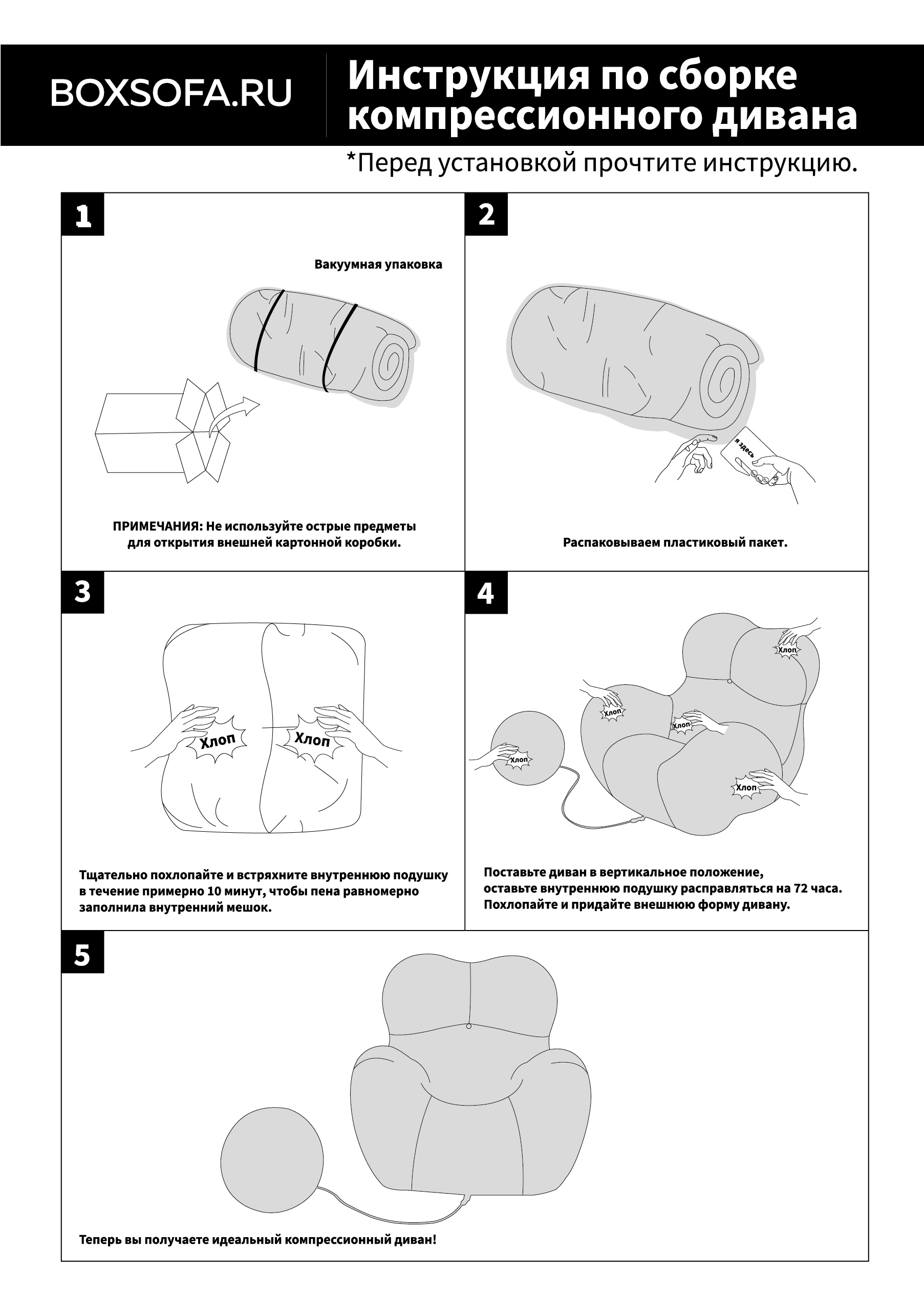 BOXSOFA.RU

Инструкция по сборке компрессионного дивана

*Перед установкой прочтите инструкцию.

1

Вакуумная упаковка

ПРИМЕЧАНИЯ: Не используйте острые предметы для открытия внешней картонной коробки.

2

я здесь

Распаковываем пластиковый пакет.

3

Хлоп

Хлоп

Тщательно похлопайте и встряхните внутреннюю подушку в течение примерно 10 минут, чтобы пена равномерно заполнила внутренний мешок.

4

Хлоп

Хлоп

Хлоп

Хлоп

Хлоп

Поставьте диван в вертикальное положение, оставьте внутреннюю подушку расправляться на 72 часа. Похлопайте и придайте внешнюю форму дивану.

5

Теперь вы получаете идеальный компрессионный диван!